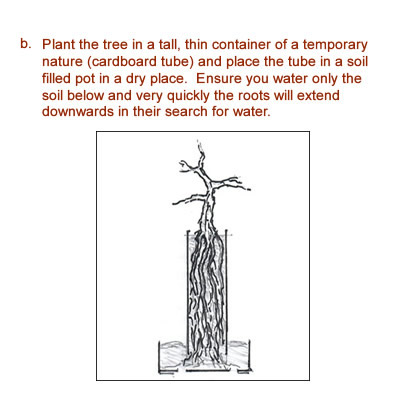 b. Plant the tree in a tall, thin container of a temporary nature (cardboard tube) and place the tube in a soil filled pot in a dry place.  Ensure you water only the soil below and very quickly the roots will extend downwards in their search for water.