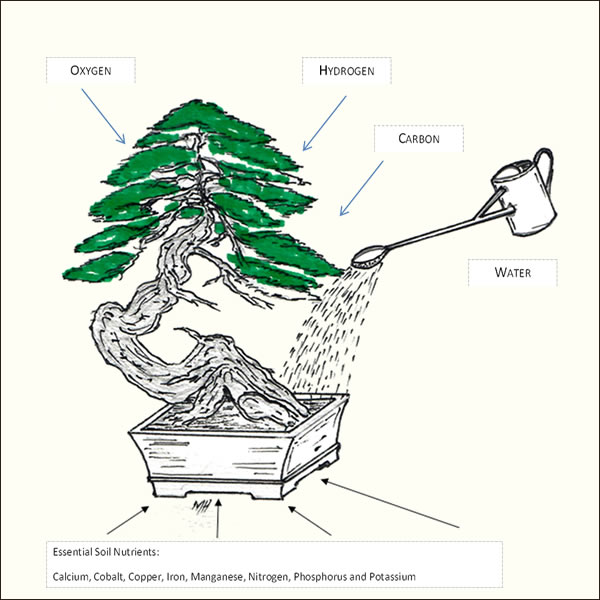 OXYGEN

HYDROGEN

CARBON

WATER

MH

Essential Soil Nutrients:

Calcium, Cobalt, Copper, Iron, Manganese, Nitrogen, Phosphorus and Potassium